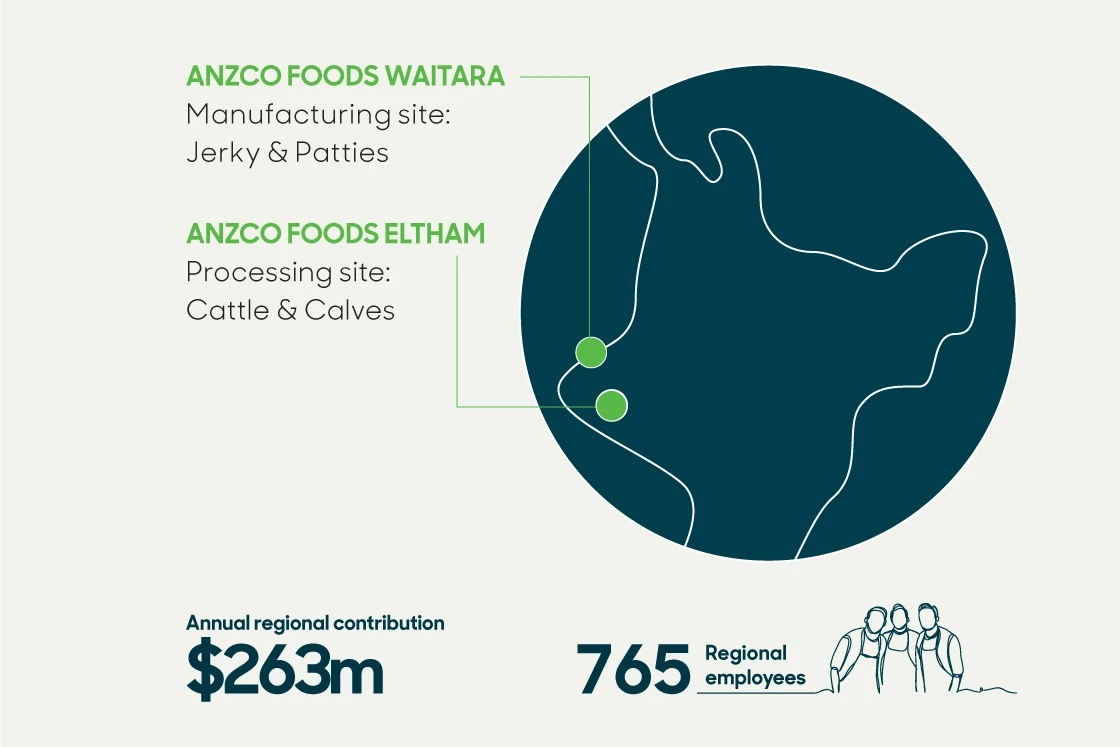 ANZCO FOODS WAITARA
Manufacturing site:
Jerky & Patties

ANZCO FOODS ELTHAM
Processing site:
Cattle & Calves

Annual regional contribution
$263m

765 Regional employees